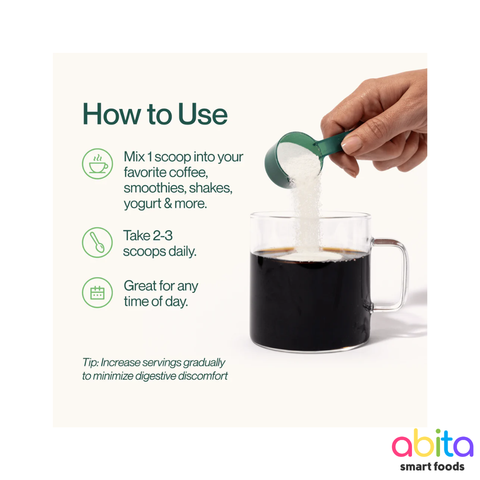 How to Use

Mix 1 scoop into your favorite coffee, smoothies, shakes, yogurt & more.

Take 2-3 scoops daily.

Great for any time of day.

Tip: Increase servings gradually to minimize digestive discomfort

abita
smart foods